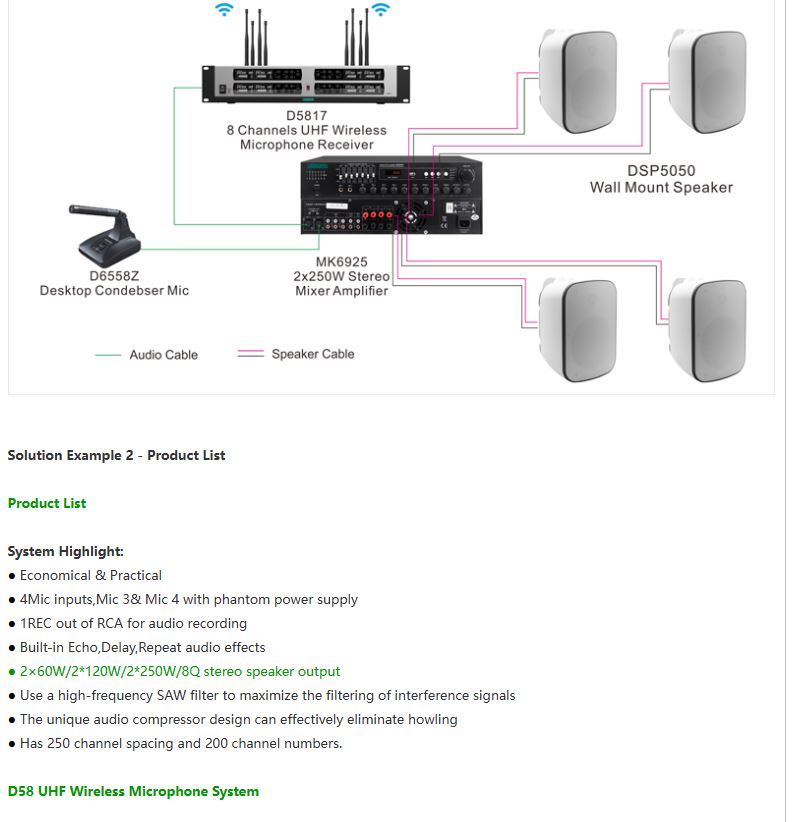 D5817
8 Channels UHF Wireless Microphone Receiver

DSP5050
Wall Mount Speaker

D6558Z
Desktop Condebser Mic

MK6925
2x250W Stereo Mixer Amplifier

Audio Cable

Speaker Cable

Solution Example 2 - Product List

Product List

System Highlight:
● Economical & Practical
● 4Mic inputs,Mic 3& Mic 4 with phantom power supply
● 1REC out of RCA for audio recording
● Built-in Echo,Delay,Repeat audio effects
● 2×60W/2*120W/2*250W/8Ω stereo speaker output
● Use a high-frequency SAW filter to maximize the filtering of interference signals
● The unique audio compressor design can effectively eliminate howling
● Has 250 channel spacing and 200 channel numbers.

D58 UHF Wireless Microphone System